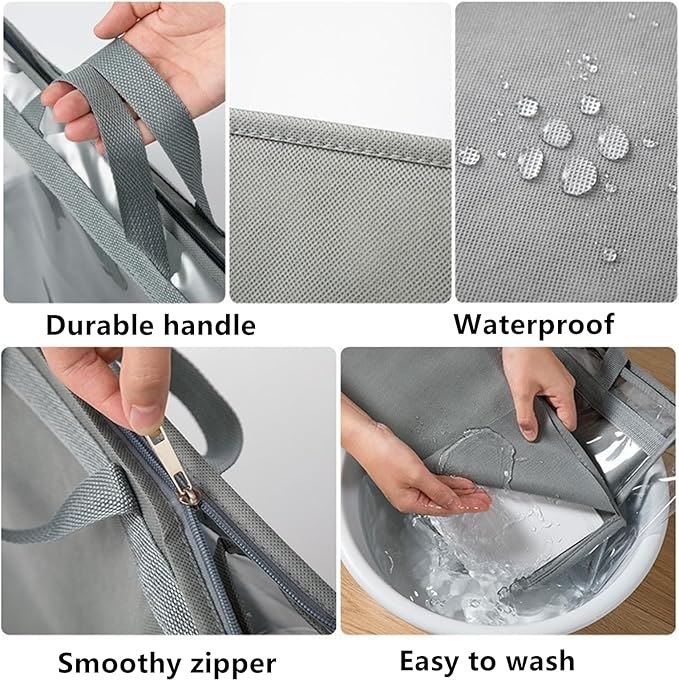 Durable handle

Waterproof

Smoothy zipper

Easy to wash